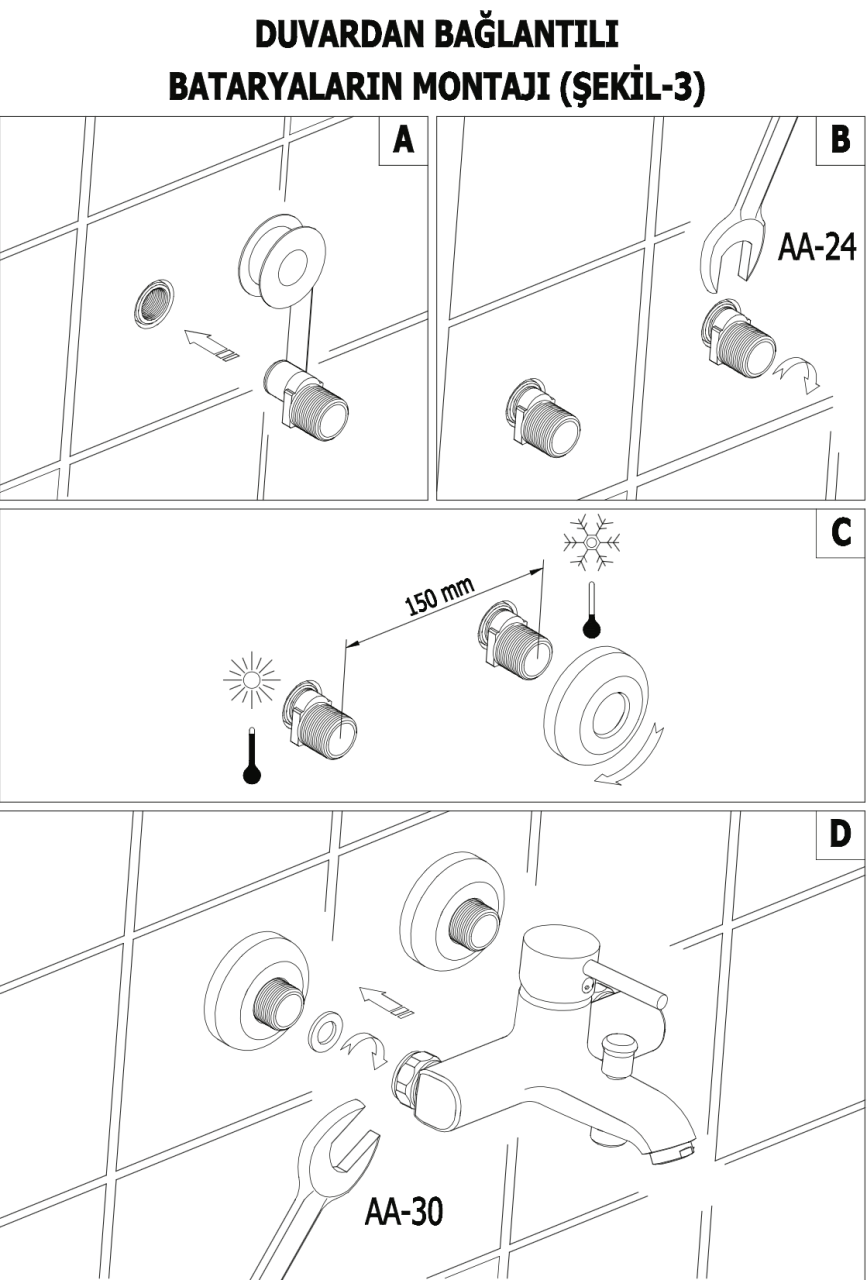 DUVARDAN BAĞLANTILI
BATARYALARIN MONTAJI (ŞEKİL-3)

A

B

AA-24

C

150 mm

D

AA-30