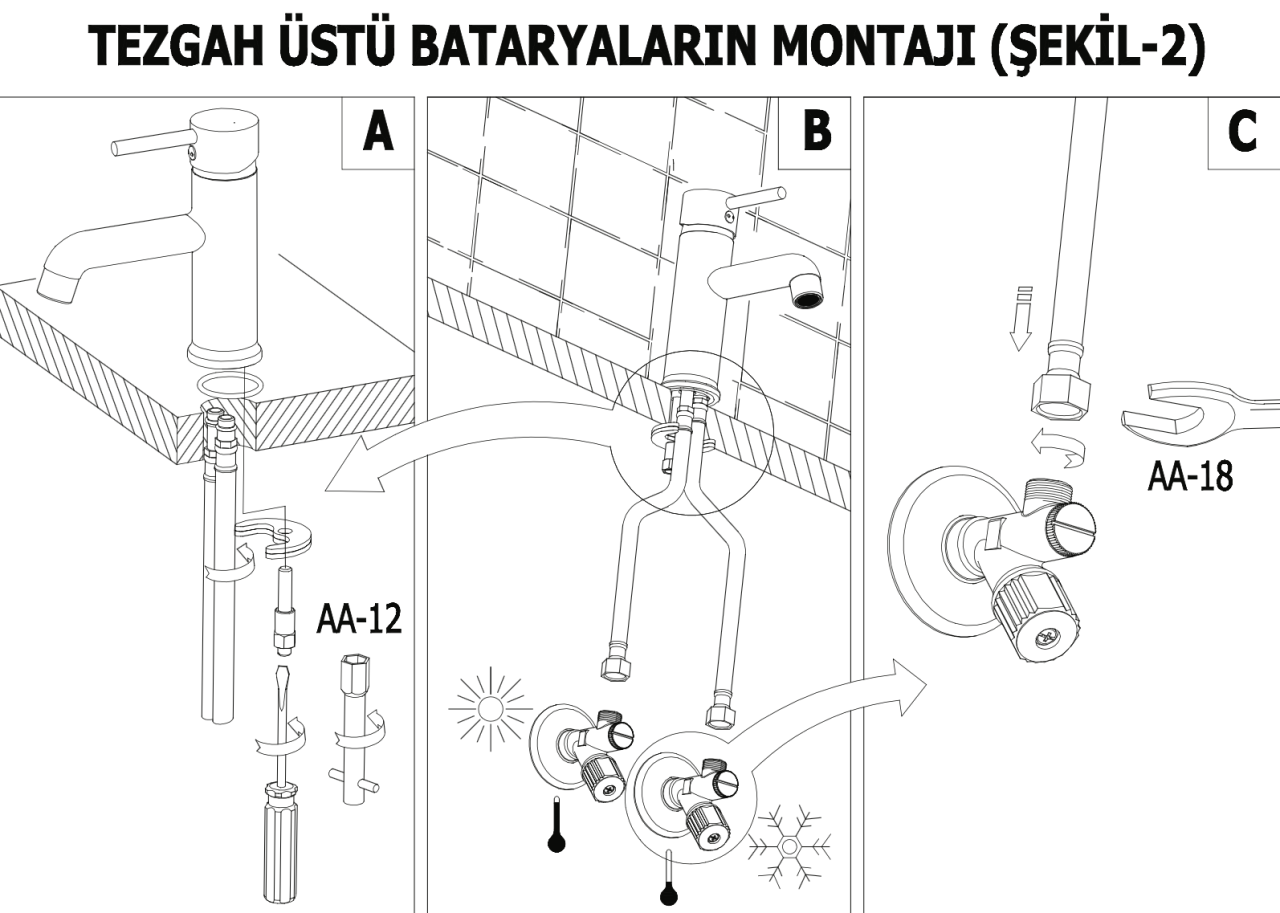 TEZGAH ÜSTÜ BATARYALARIN MONTAJI (ŞEKİL-2)

A

AA-12

B

C

AA-18