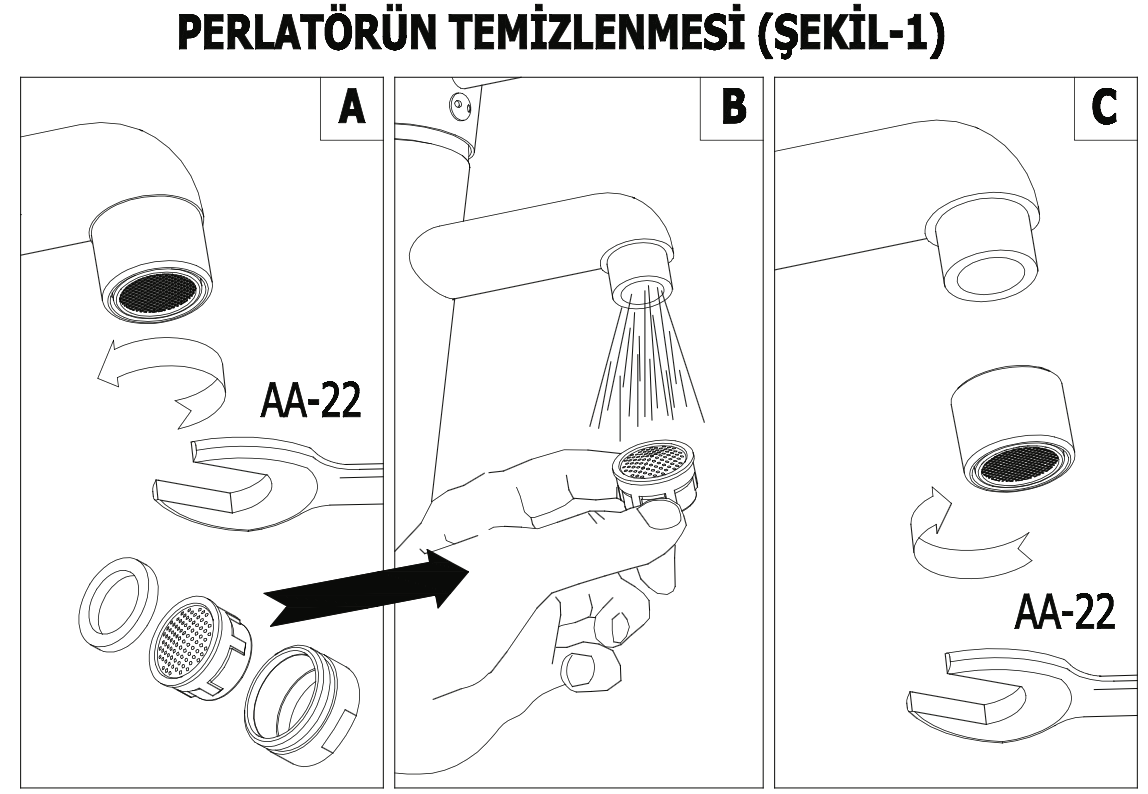 PERLATÖRÜN TEMİZLENMESİ (ŞEKİL-1)

A

AA-22

B

C

AA-22